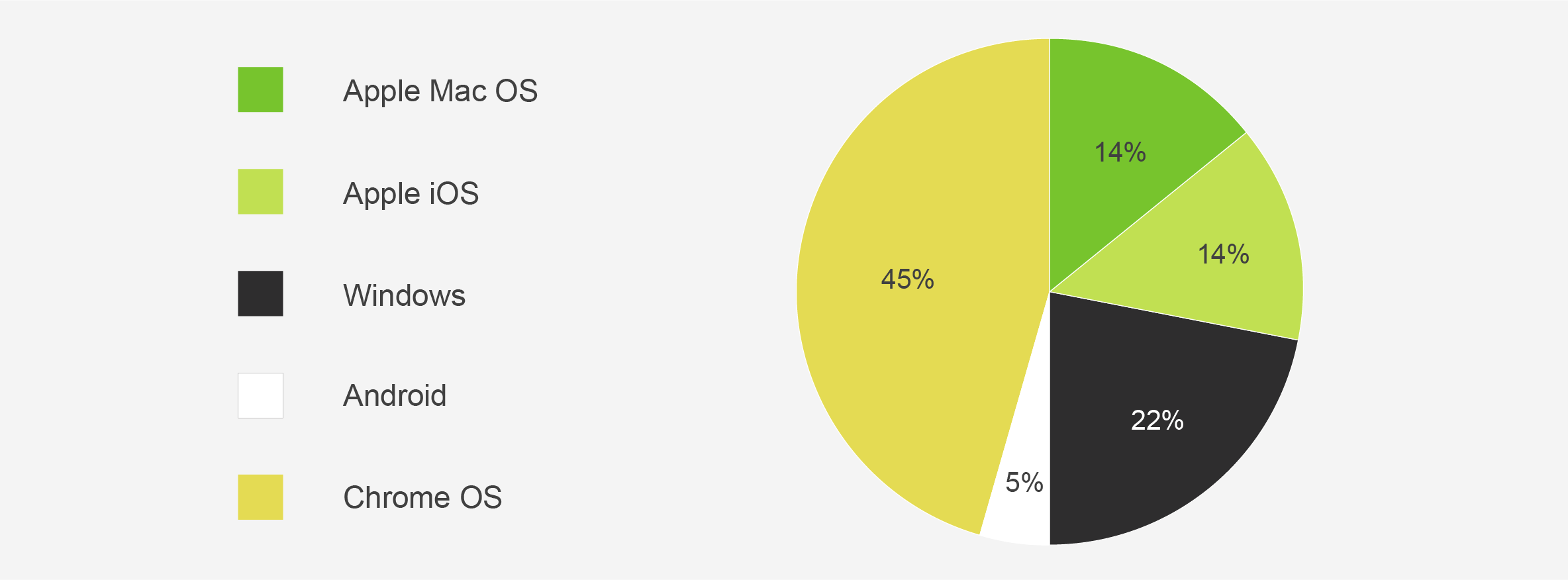 Apple Mac OS

Apple iOS

Windows

Android

Chrome OS

14%

14%

22%

5%

45%